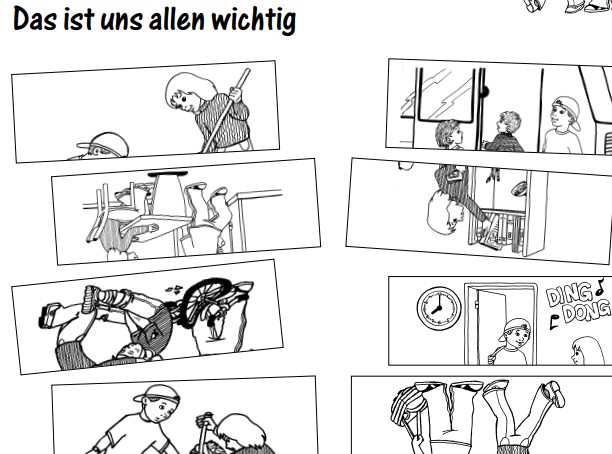 Das ist uns allen wichtig

DING DONG